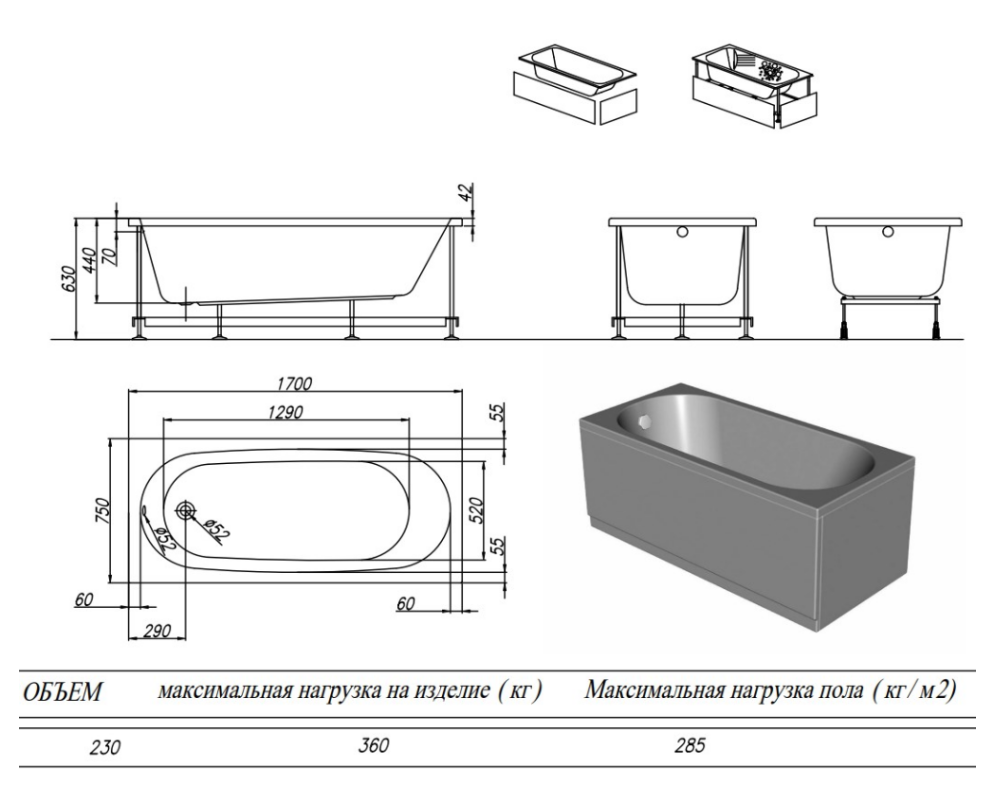 42

630

440

70

1700

1290

55

750

520

55

ø52

ø52

60

60

290

| ОБЪЕМ | максимальная нагрузка на изделие (кг) | Максимальная нагрузка пола (кг/м2) |
|---|---|---|
| 230 | 360 | 285 |