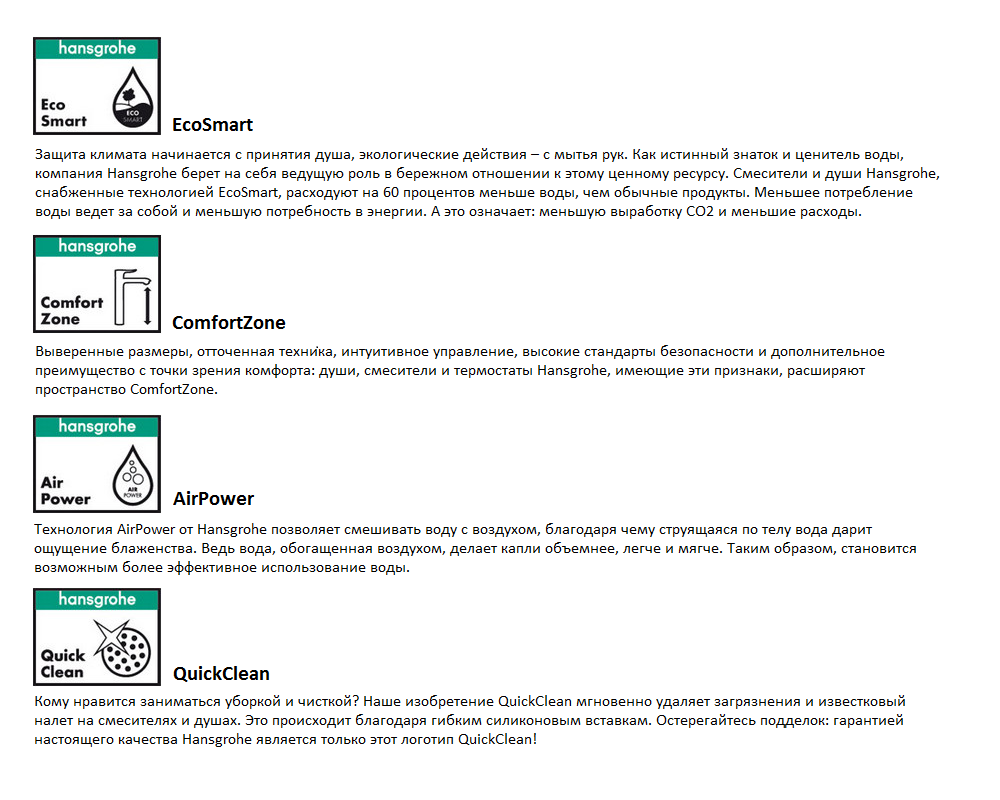 hansgrohe

Eco Smart

ECO SMART

EcoSmart

Защита климата начинается с принятия душа, экологические действия – с мытья рук. Как истинный знаток и ценитель воды, компания Hansgrohe берет на себя ведущую роль в бережном отношении к этому ценному ресурсу. Смесители и души Hansgrohe, снабженные технологией EcoSmart, расходуют на 60 процентов меньше воды, чем обычные продукты. Меньшее потребление воды ведет за собой и меньшую потребность в энергии. А это означает: меньшую выработку CO2 и меньшие расходы.

hansgrohe

Comfort Zone

ComfortZone

Выверенные размеры, отточенная техника, интуитивное управление, высокие стандарты безопасности и дополнительное преимущество с точки зрения комфорта: души, смесители и термостаты Hansgrohe, имеющие эти признаки, расширяют пространство ComfortZone.

hansgrohe

Air Power

AIR POWER

AirPower

Технология AirPower от Hansgrohe позволяет смешивать воду с воздухом, благодаря чему струящаяся по телу вода дарит ощущение блаженства. Ведь вода, обогащенная воздухом, делает капли объемнее, легче и мягче. Таким образом, становится возможным более эффективное использование воды.

hansgrohe

Quick Clean

QuickClean

Кому нравится заниматься уборкой и чисткой? Наше изобретение QuickClean мгновенно удаляет загрязнения и известковый налет на смесителях и душах. Это происходит благодаря гибким силиконовым вставкам. Остерегайтесь подделок: гарантией настоящего качества Hansgrohe является только этот логотип QuickClean!