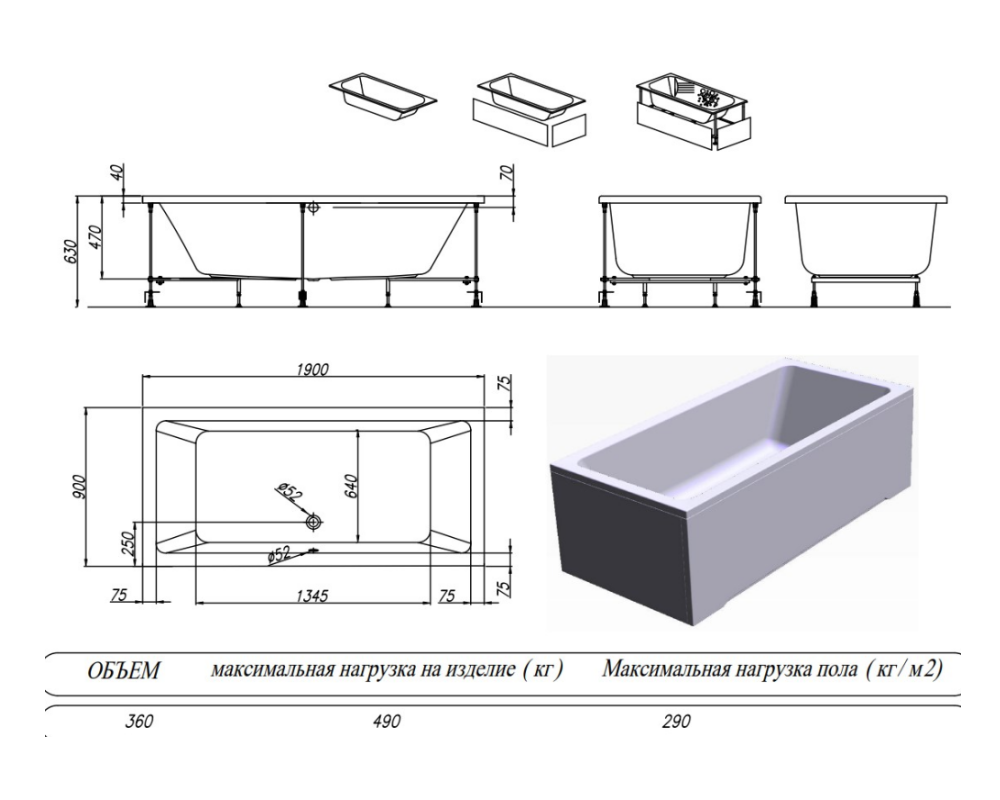 40
70
630
470
1900
75
900
640
ø52
250
ø52
75
1345
75
75

| ОБЪЕМ | максимальная нагрузка на изделие (кг) | Максимальная нагрузка пола (кг/м2) |
|---|---|---|
| 360 | 490 | 290 |