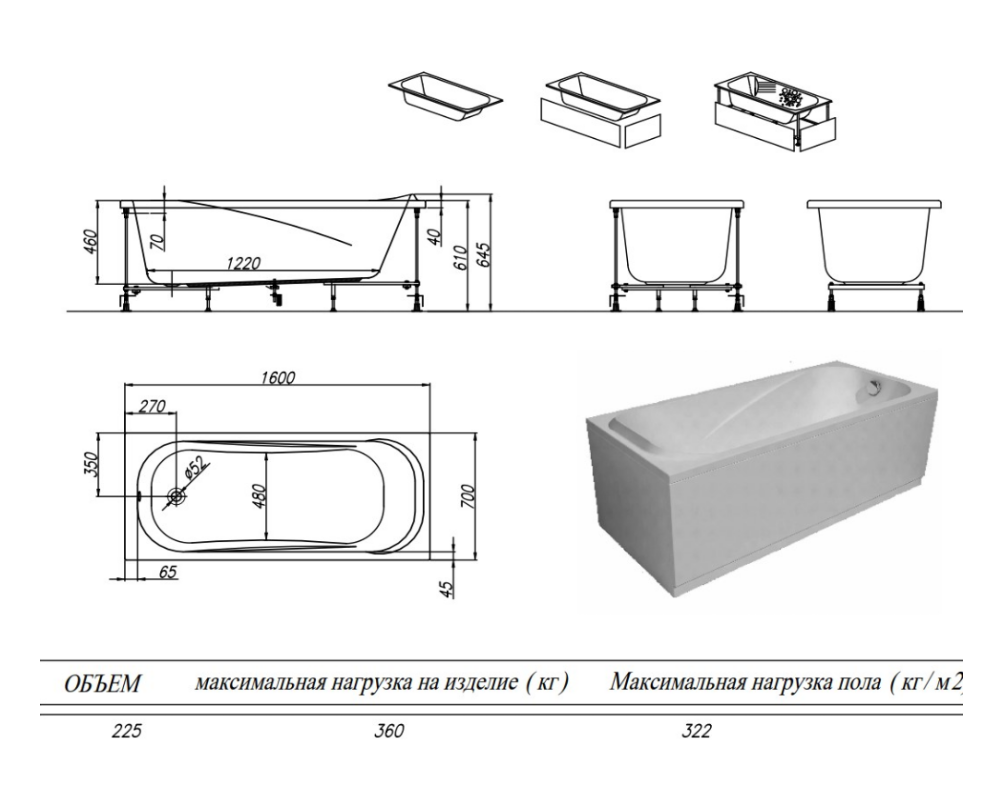 460

70

1220

40

610

645

1600

270

350

ø52

480

700

65

45

| ОБЪЕМ | максимальная нагрузка на изделие (кг) | Максимальная нагрузка пола (кг/м2) |
|---|---|---|
| 225 | 360 | 322 |