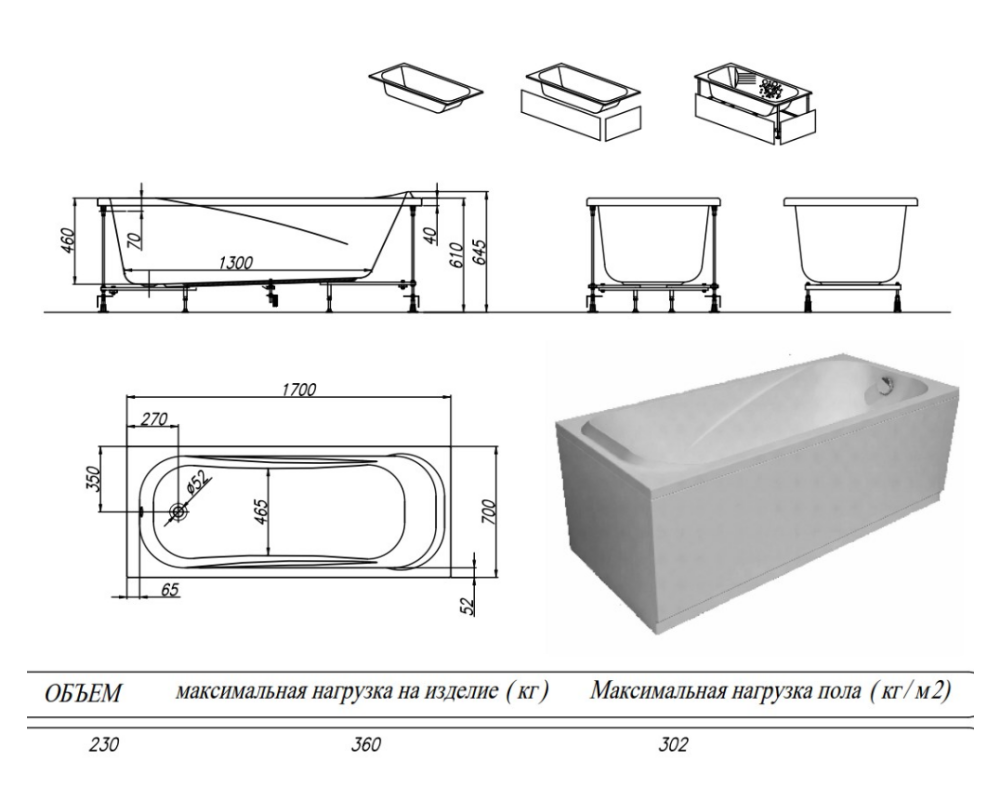 460
70
1300
40
610
645

1700
270
350
ø52
465
700
65
52

| ОБЪЕМ | максимальная нагрузка на изделие (кг) | Максимальная нагрузка пола (кг/м2) |
|---|---|---|
| 230 | 360 | 302 |